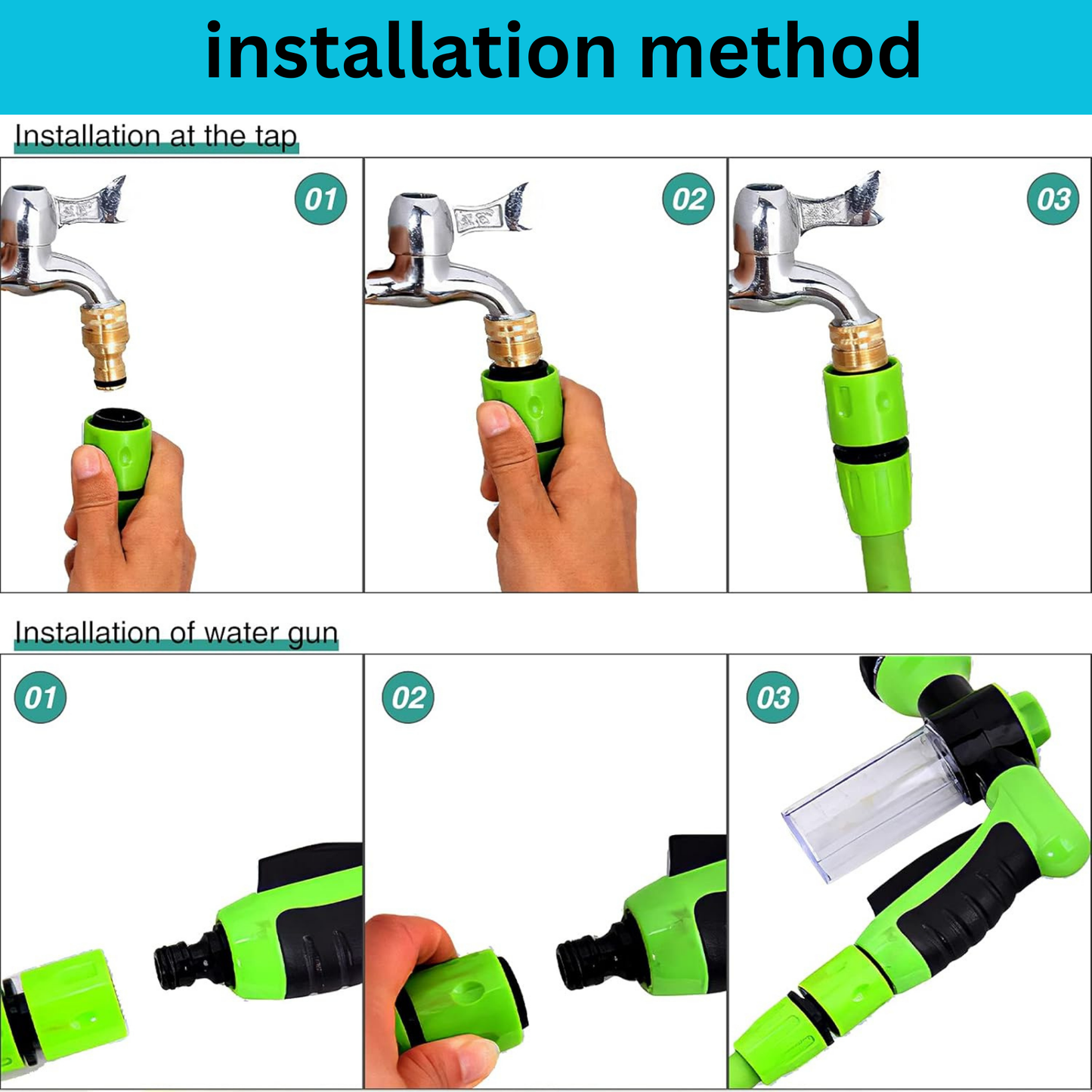 installation method

Installation at the tap

01

02

03

Installation of water gun

01

02

03